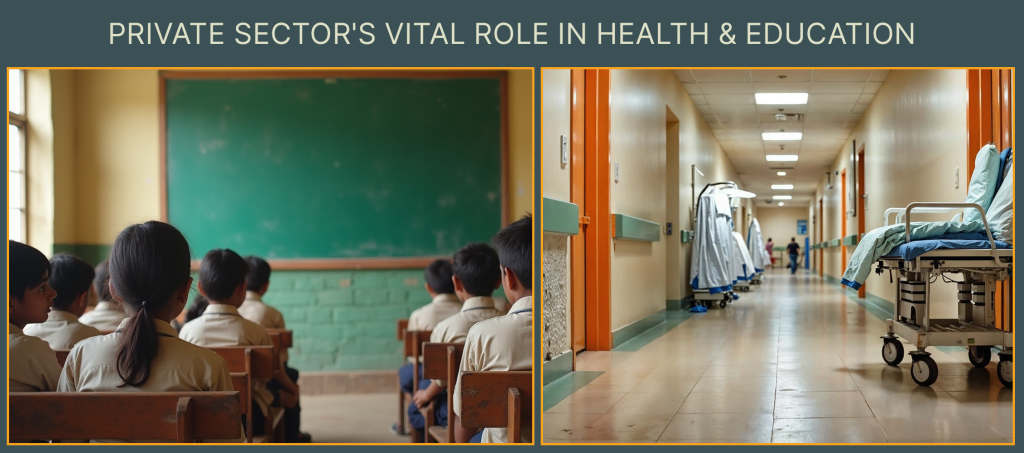 PRIVATE SECTOR'S VITAL ROLE IN HEALTH & EDUCATION